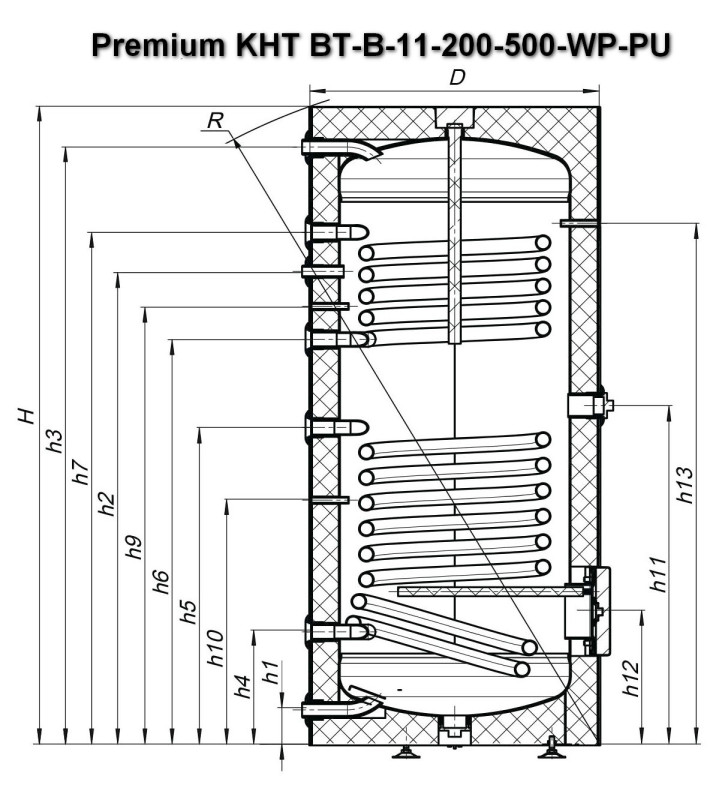 Premium KHT BT-B-11-200-500-WP-PU

D

R

H
h3
h7
h2
h9
h6
h5
h10
h4
h1

h13
h11
h12