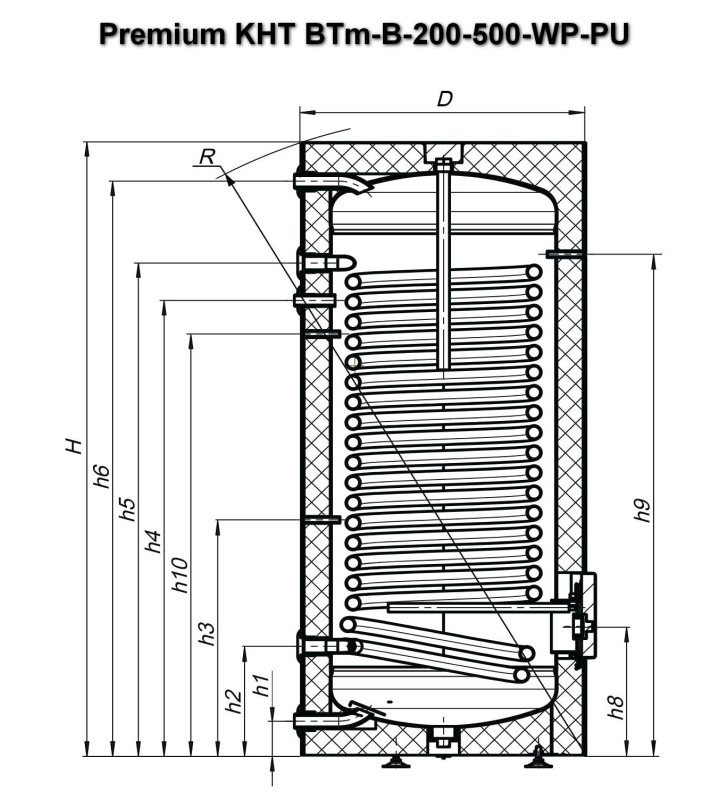 Premium KHT BTm-B-200-500-WP-PU

D

R

H

h6

h5

h4

h10

h3

h2

h1

h9

h8