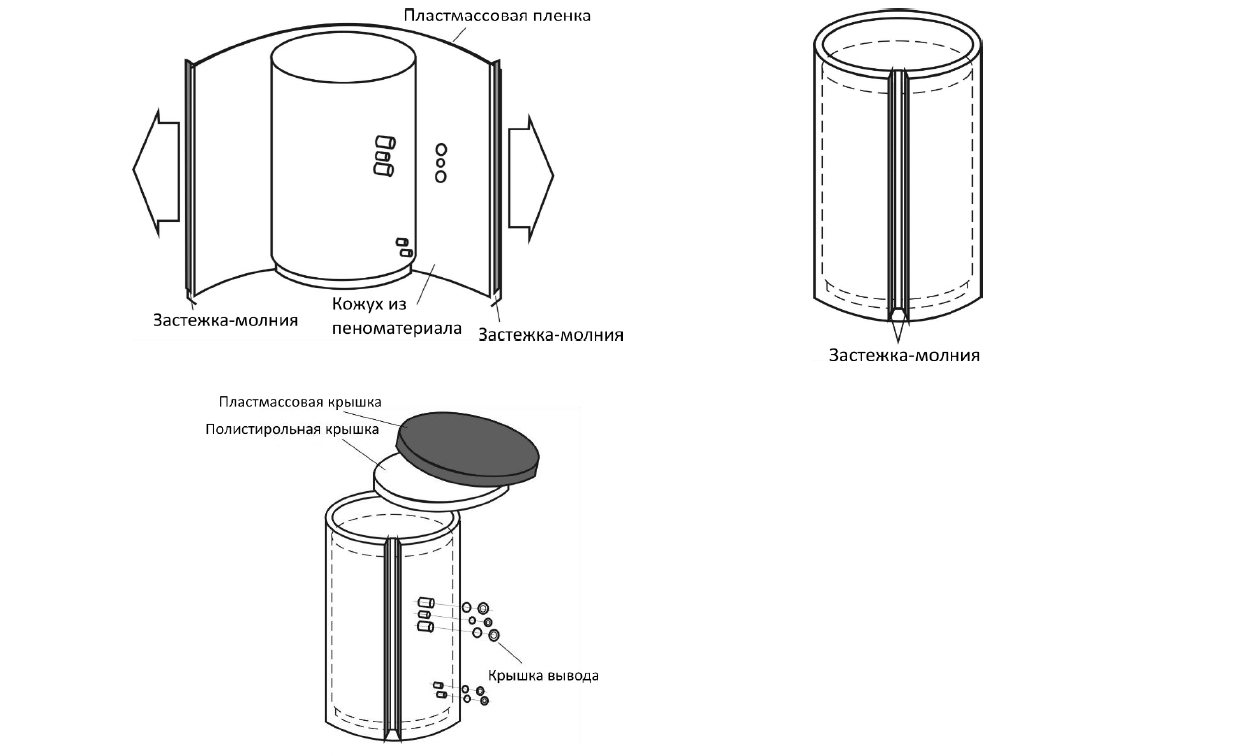 Пластмассовая пленка

Застежка-молния

Кожух из пеноматериала

Застежка-молния

Застежка-молния

Пластмассовая крышка

Полистирольная крышка

Крышка вывода